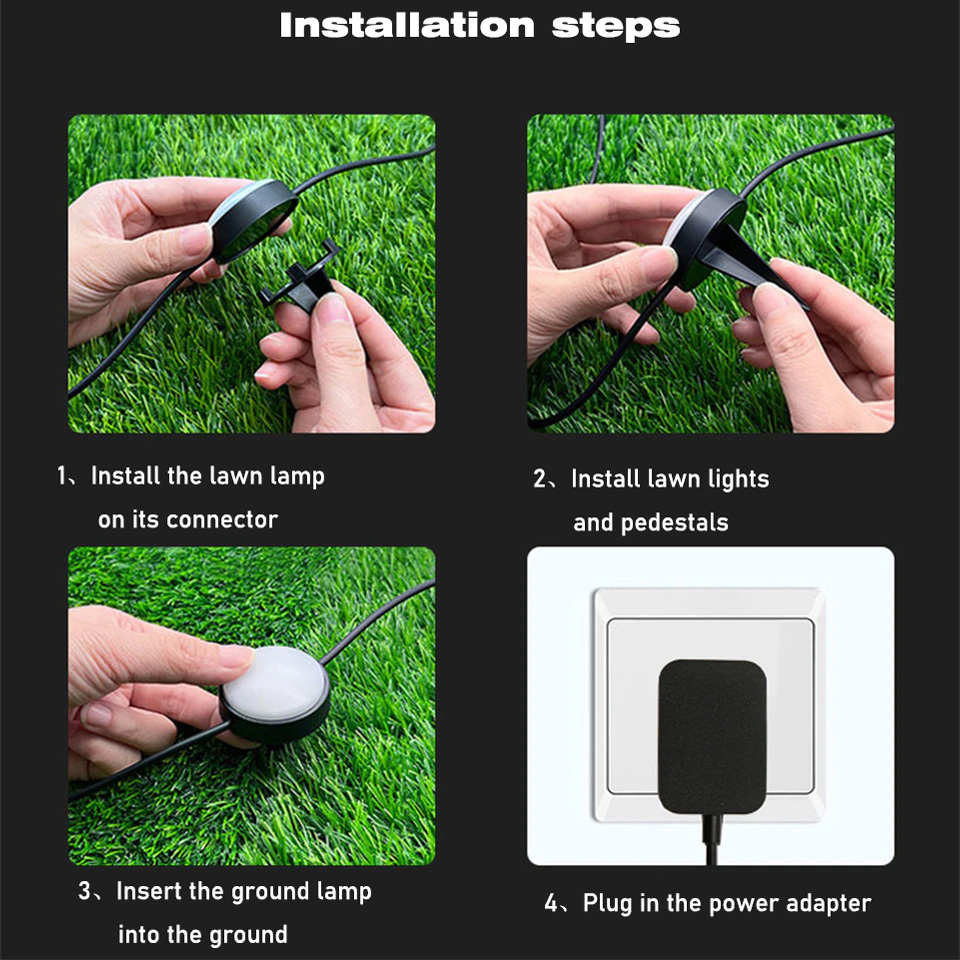 Installation steps

1、Install the lawn lamp on its connector

2、Install lawn lights and pedestals

3、Insert the ground lamp into the ground

4、Plug in the power adapter